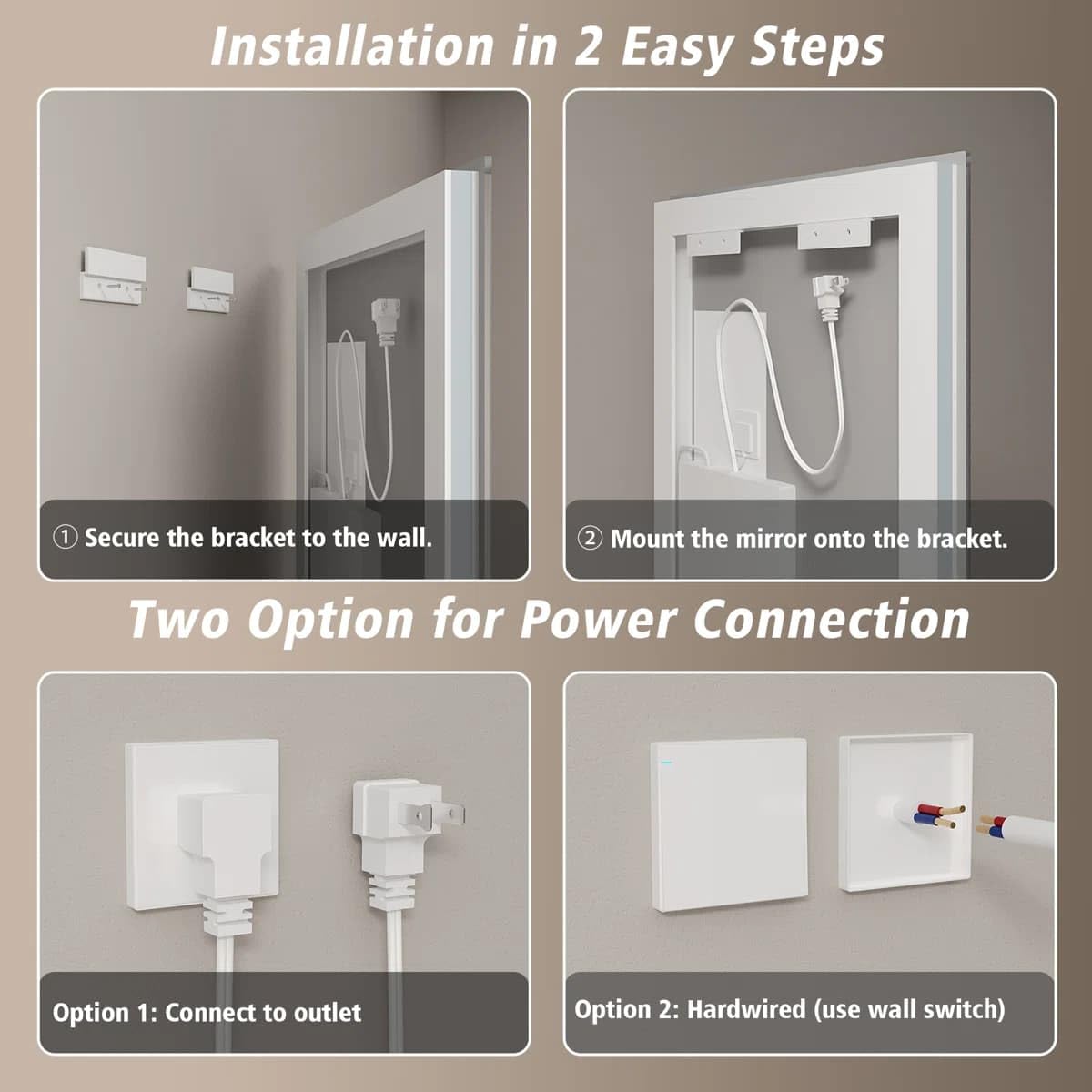 Installation in 2 Easy Steps

① Secure the bracket to the wall.

② Mount the mirror onto the bracket.

Two Option for Power Connection

Option 1: Connect to outlet

Option 2: Hardwired (use wall switch)