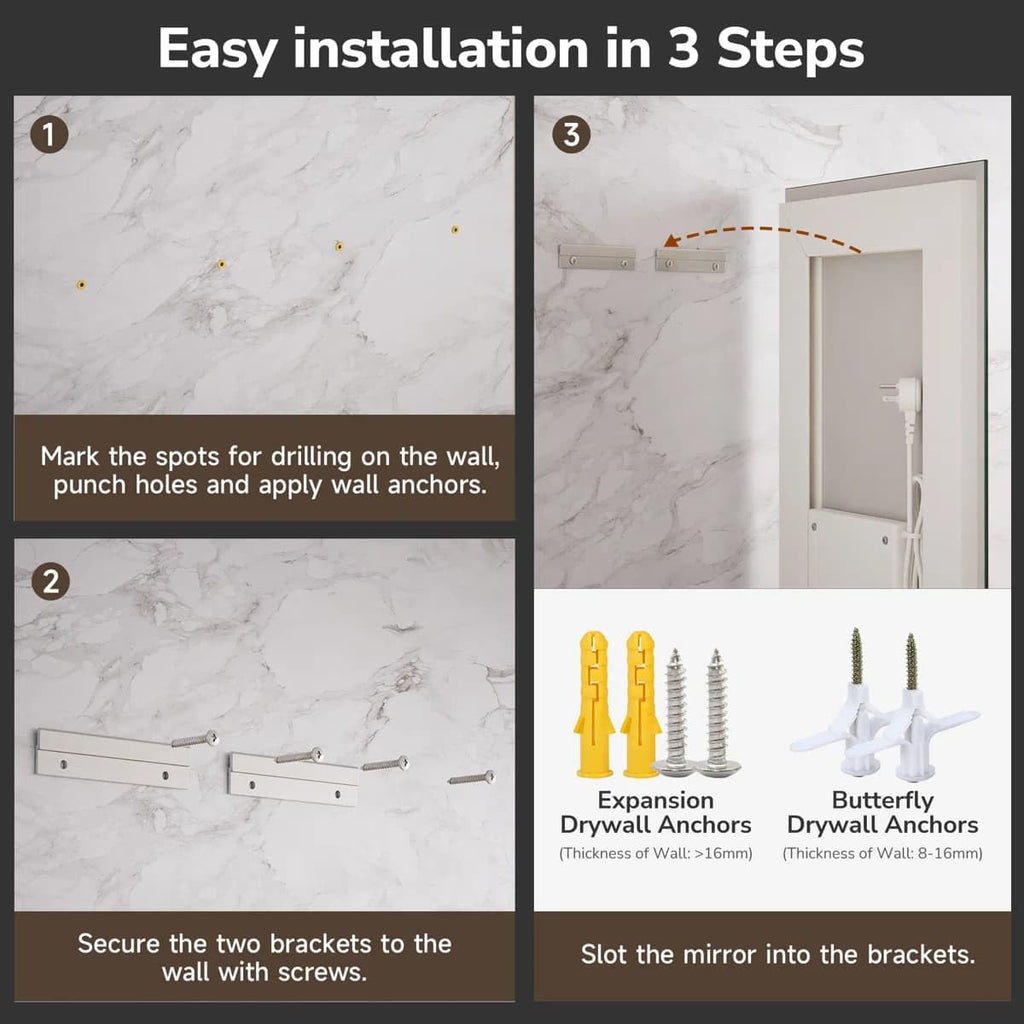 Easy installation in 3 Steps

1

Mark the spots for drilling on the wall, punch holes and apply wall anchors.

2

Secure the two brackets to the wall with screws.

3

Expansion Drywall Anchors
(Thickness of Wall: >16mm)

Butterfly Drywall Anchors
(Thickness of Wall: 8-16mm)

Slot the mirror into the brackets.