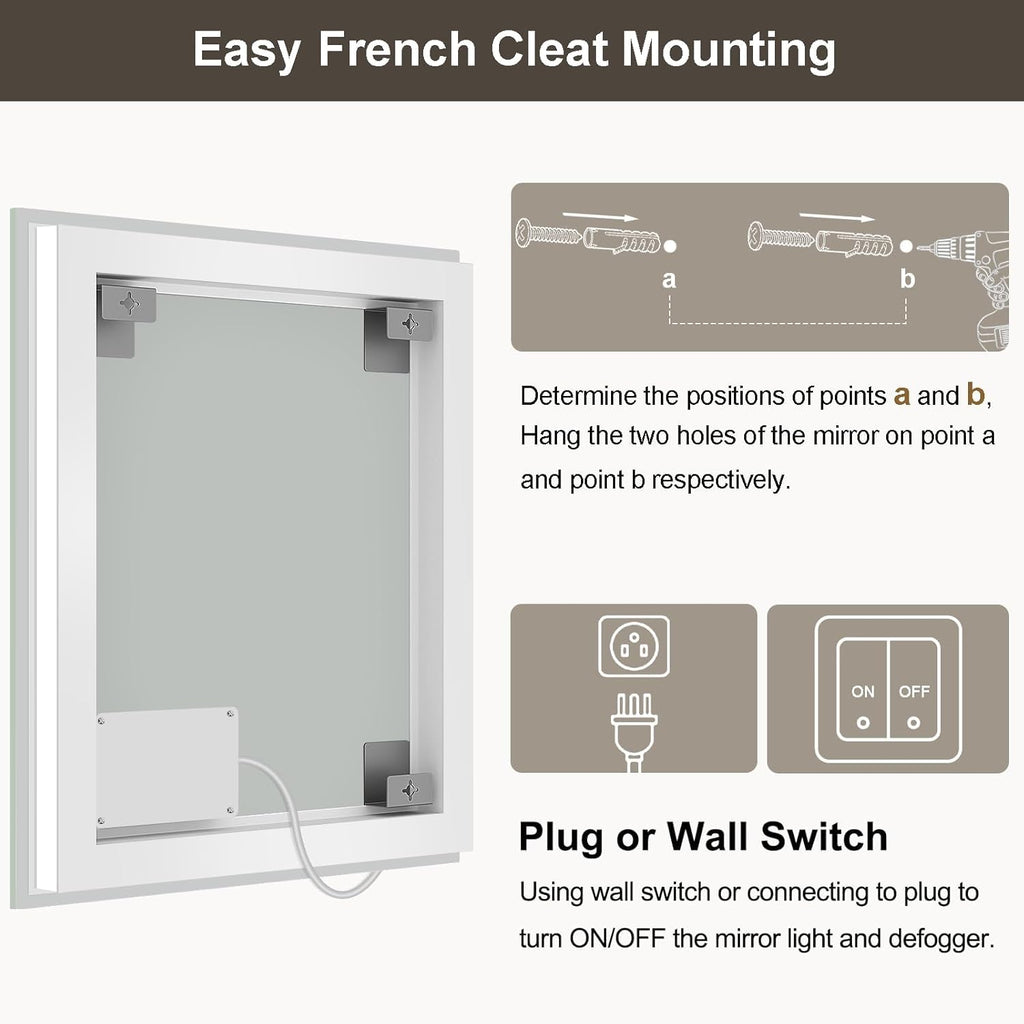 Easy French Cleat Mounting

a

b

Determine the positions of points a and b, Hang the two holes of the mirror on point a and point b respectively.

ON

OFF

Plug or Wall Switch

Using wall switch or connecting to plug to turn ON/OFF the mirror light and defogger.