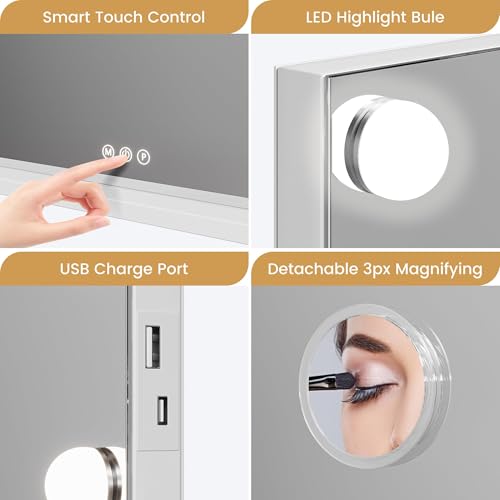 Smart Touch Control

M P

LED Highlight Bule

USB Charge Port

Detachable 3px Magnifying